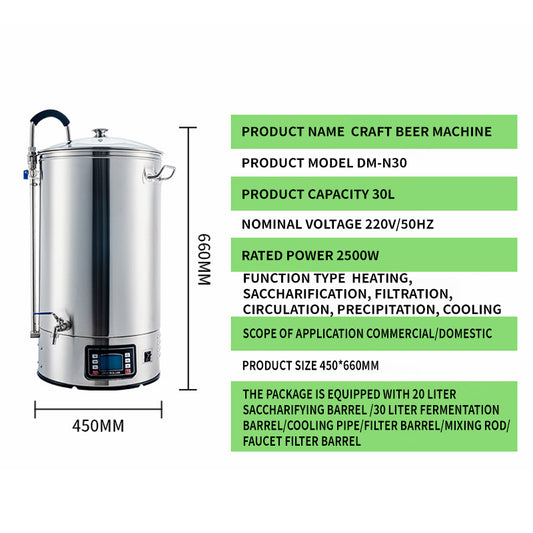 660MM

450MM

PRODUCT NAME CRAFT BEER MACHINE

PRODUCT MODEL DM-N30

PRODUCT CAPACITY 30L

NOMINAL VOLTAGE 220V/50HZ

RATED POWER 2500W

FUNCTION TYPE HEATING, SACCHARIFICATION, FILTRATION, CIRCULATION, PRECIPITATION, COOLING

SCOPE OF APPLICATION COMMERCIAL/DOMESTIC

PRODUCT SIZE 450*660MM

THE PACKAGE IS EQUIPPED WITH 20 LITER SACCHARIFYING BARREL /30 LITER FERMENTATION BARREL/COOLING PIPE/FILTER BARREL/MIXING ROD/ FAUCET FILTER BARREL