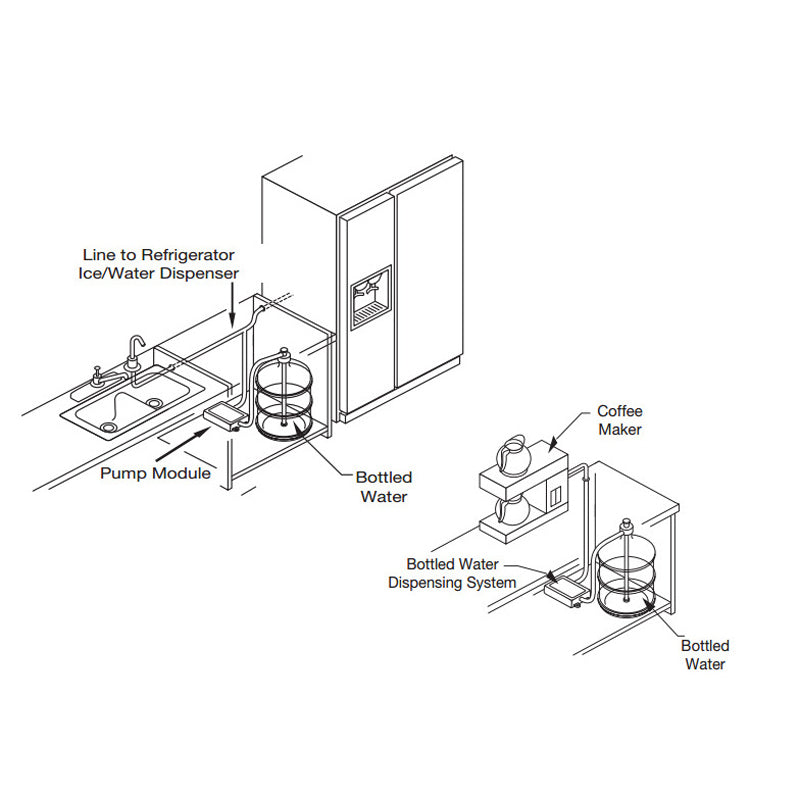 Line to Refrigerator
Ice/Water Dispenser

Pump Module

Bottled
Water

Coffee
Maker

Bottled Water
Dispensing System

Bottled
Water