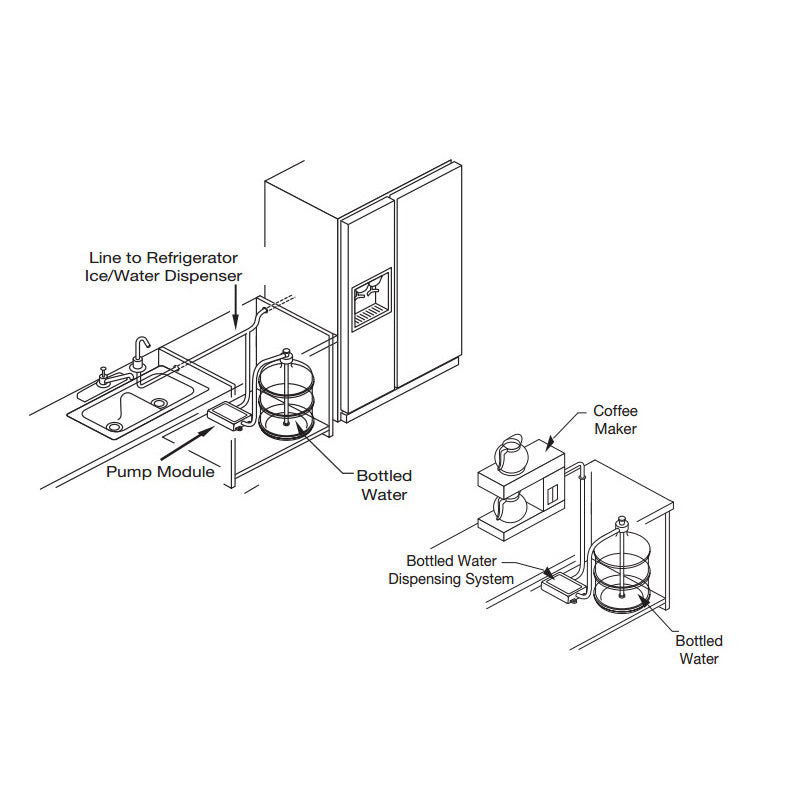 Line to Refrigerator
Ice/Water Dispenser

Pump Module

Bottled
Water

Coffee
Maker

Bottled Water
Dispensing System

Bottled
Water