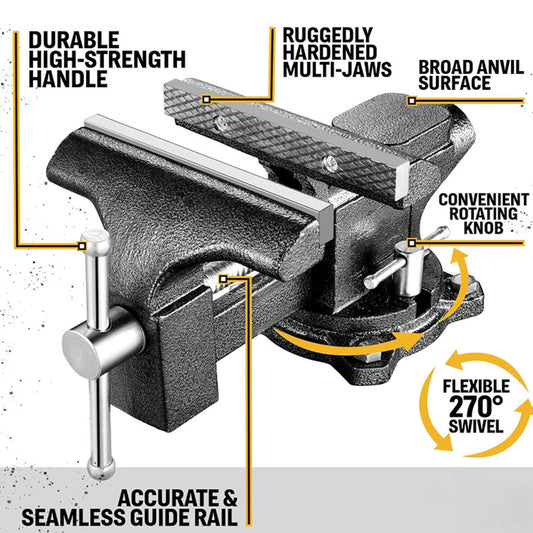 DURABLE HIGH-STRENGTH HANDLE

RUGGEDLY HARDENED MULTI-JAWS

BROAD ANVIL SURFACE

CONVENIENT ROTATING KNOB

FLEXIBLE 270° SWIVEL

ACCURATE & SEAMLESS GUIDE RAIL