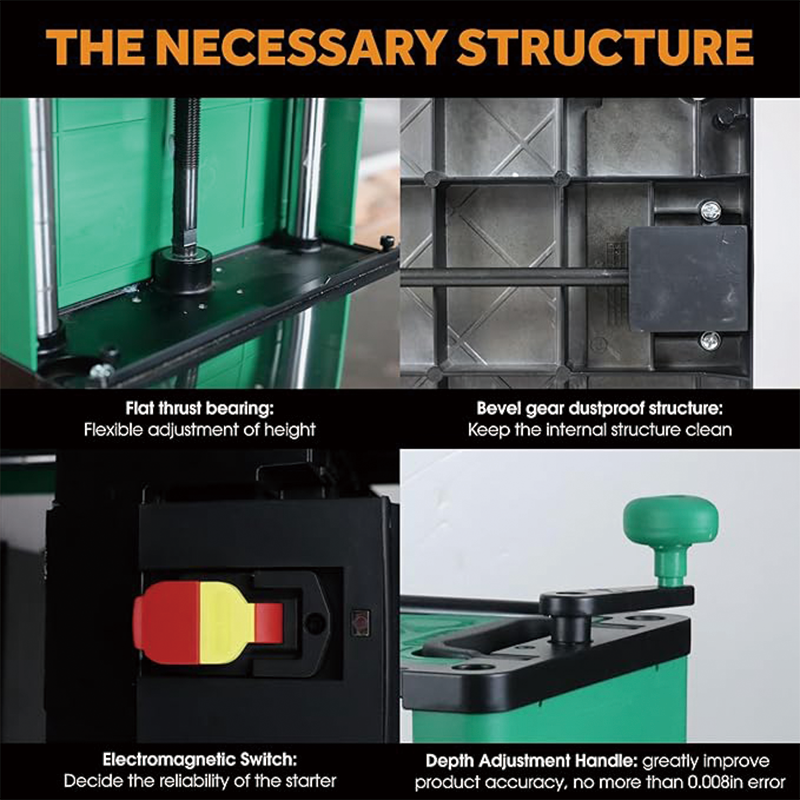 THE NECESSARY STRUCTURE

Flat thrust bearing:
Flexible adjustment of height

Bevel gear dustproof structure:
Keep the internal structure clean

Electromagnetic Switch:
Decide the reliability of the starter

Depth Adjustment Handle: greatly improve product accuracy, no more than 0.008in error