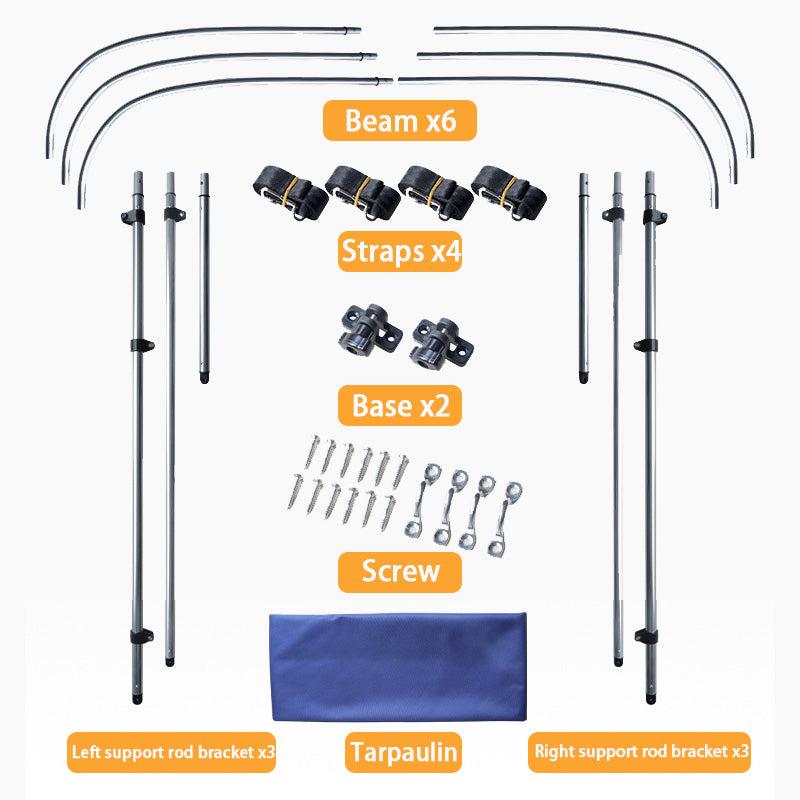 Beam x6

Straps x4

Base x2

Screw

Left support rod bracket x3

Tarpaulin

Right support rod bracket x3