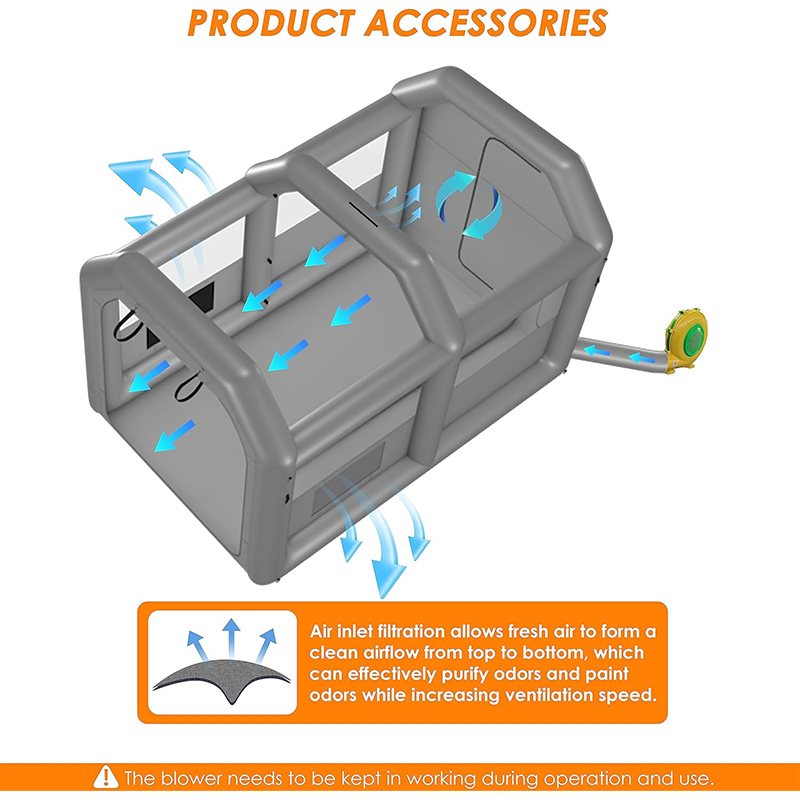 PRODUCT ACCESSORIES

Air inlet filtration allows fresh air to form a clean airflow from top to bottom, which can effectively purify odors and paint odors while increasing ventilation speed.

The blower needs to be kept in working during operation and use.