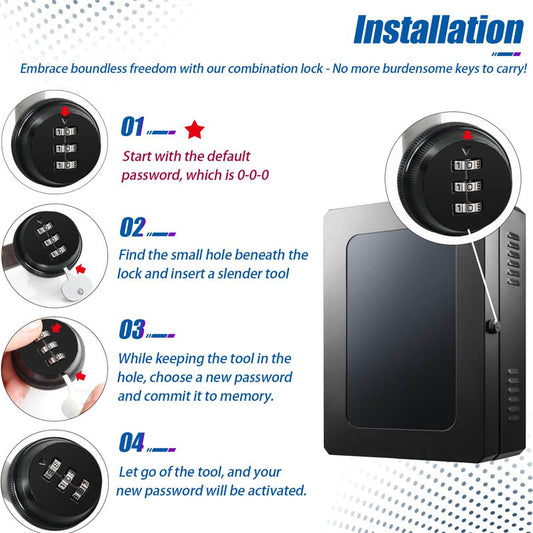 Installation

Embrace boundless freedom with our combination lock - No more burdensome keys to carry!

01

Start with the default password, which is 0-0-0

02

Find the small hole beneath the lock and insert a slender tool

03

While keeping the tool in the hole, choose a new password and commit it to memory.

04

Let go of the tool, and your new password will be activated.