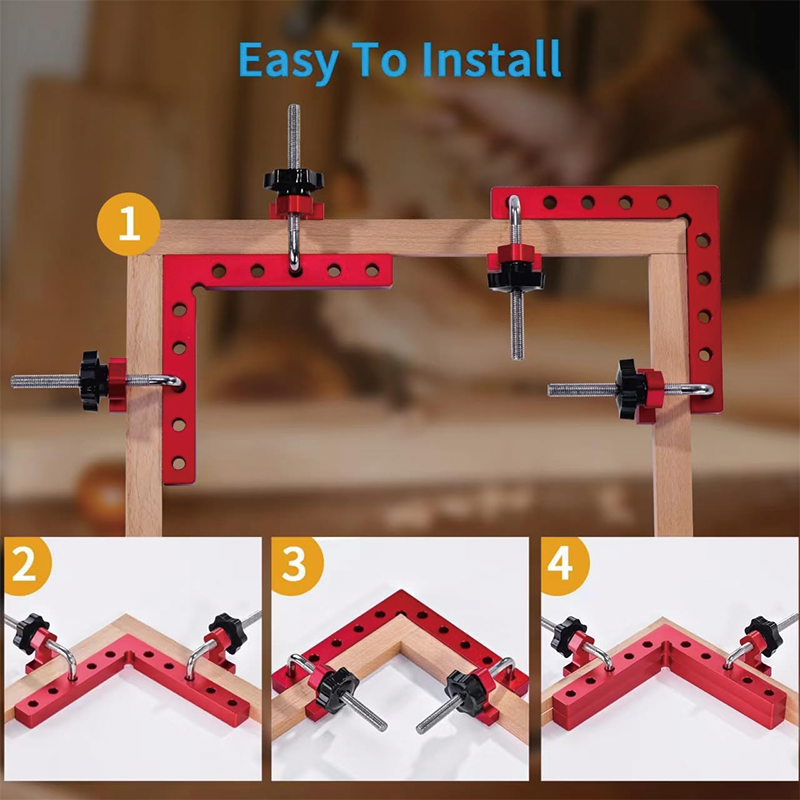 Easy To Install

1

2

3

4