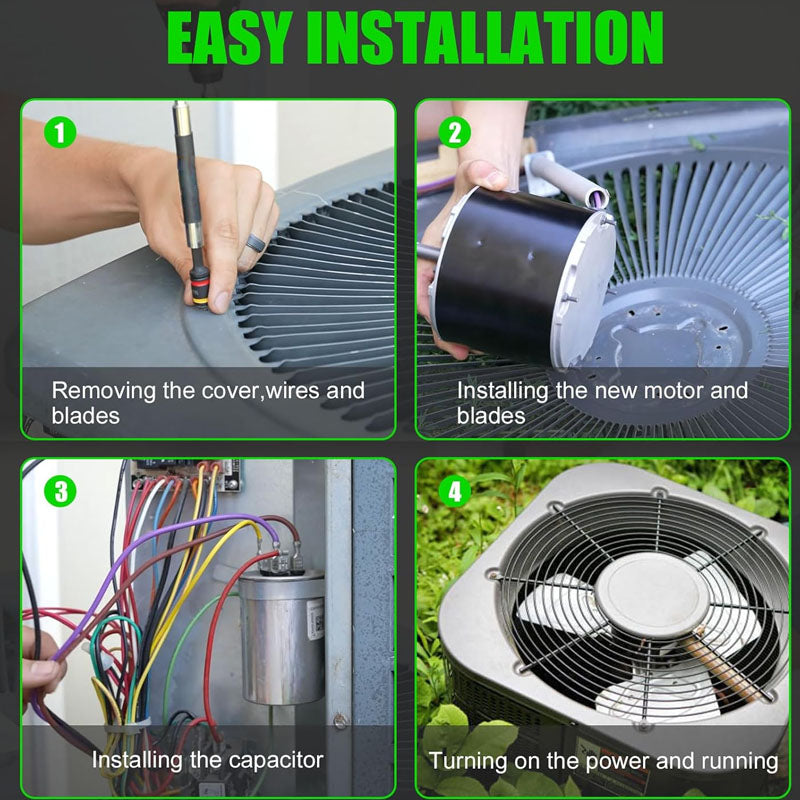 EASY INSTALLATION

1

Removing the cover,wires and blades

2

Installing the new motor and blades

3

Installing the capacitor

4

Turning on the power and running