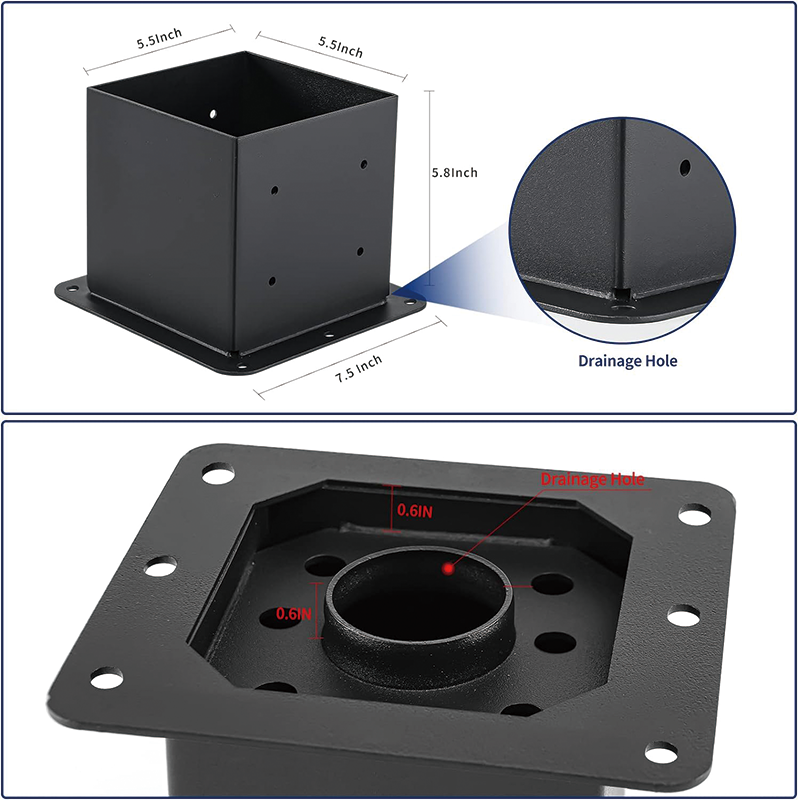 5.5Inch
5.5Inch
5.8Inch
7.5 Inch
Drainage Hole

Drainage Hole
0.6IN
0.6IN