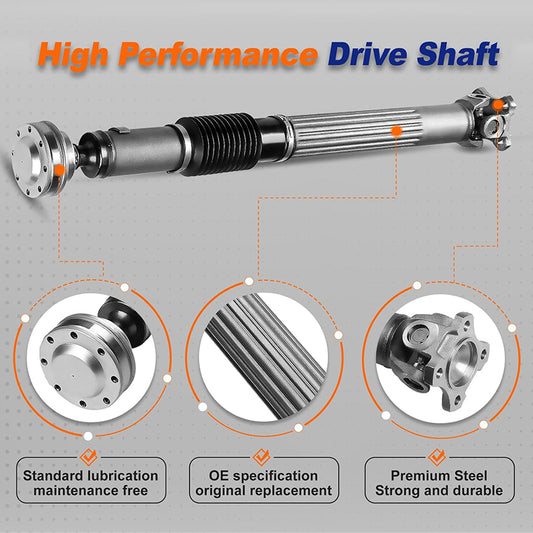 High Performance Drive Shaft

Standard lubrication maintenance free

OE specification original replacement

Premium Steel Strong and durable