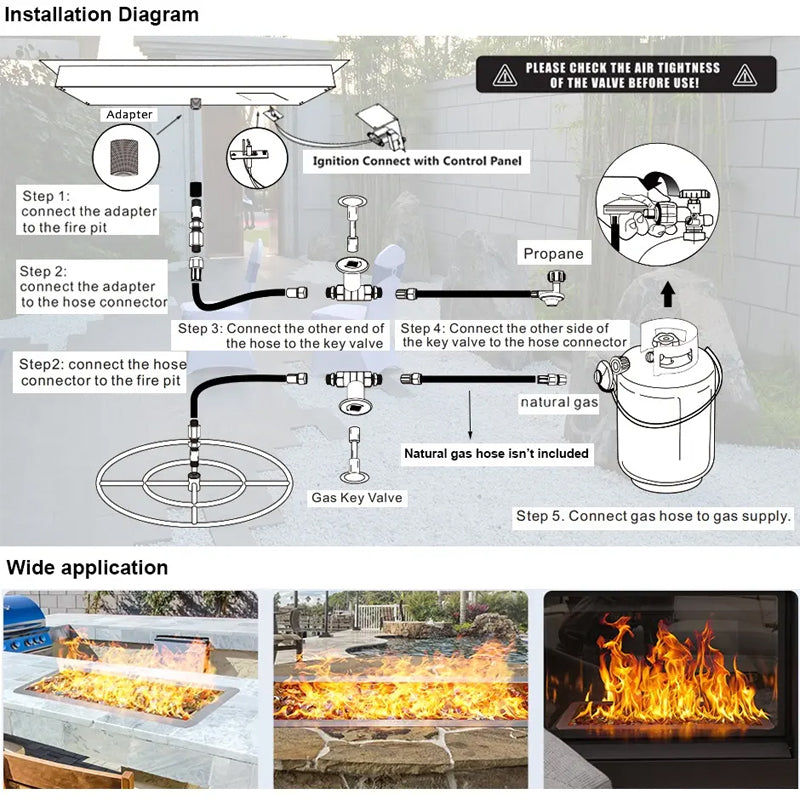 Installation Diagram

PLEASE CHECK THE AIR TIGHTNESS OF THE VALVE BEFORE USE!

Adapter

Ignition Connect with Control Panel

Step 1: connect the adapter to the fire pit

Step 2: connect the adapter to the hose connector

Propane

Step 3: Connect the other end of the hose to the key valve

Step 4: Connect the other side of the key valve to the hose connector

Step2: connect the hose connector to the fire pit

natural gas

Natural gas hose isn't included

Gas Key Valve

Step 5. Connect gas hose to gas supply.

Wide application