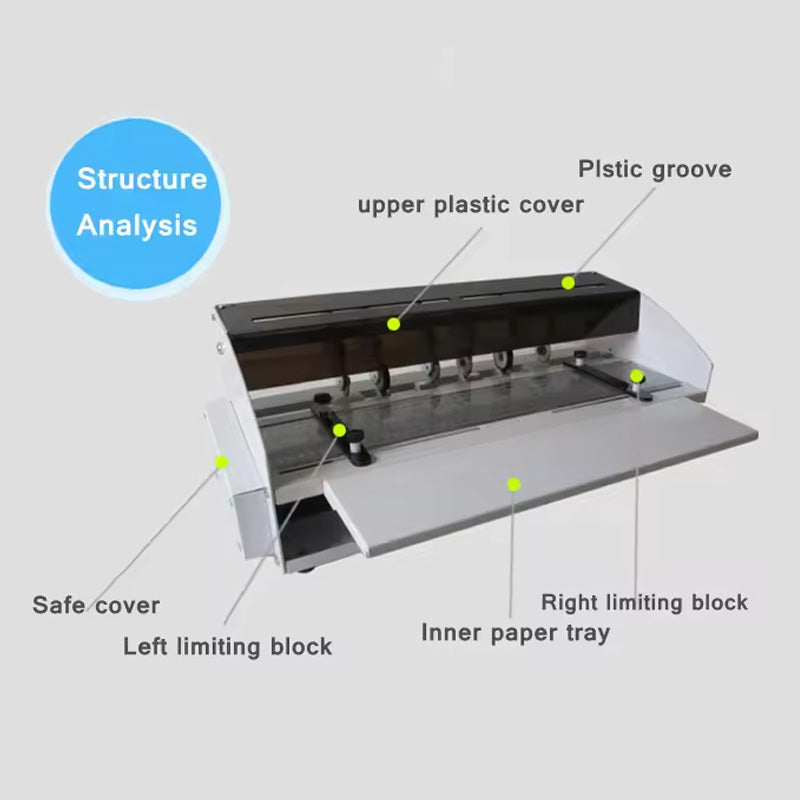 Structure Analysis

Plstic groove

upper plastic cover

Safe cover

Left limiting block

Inner paper tray

Right limiting block