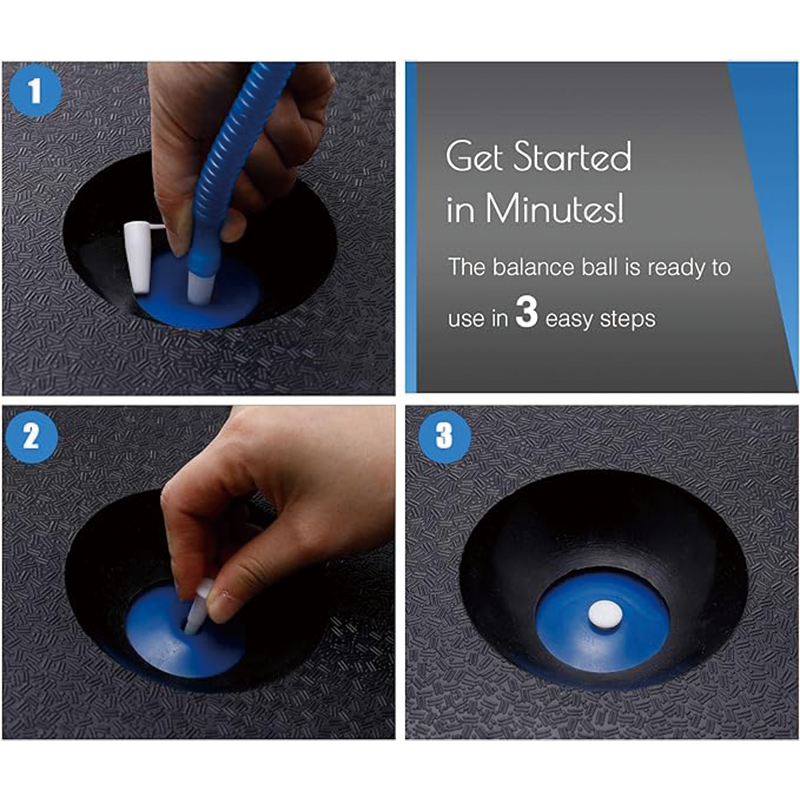 1

Get Started in Minutes!

The balance ball is ready to use in 3 easy steps

2

3