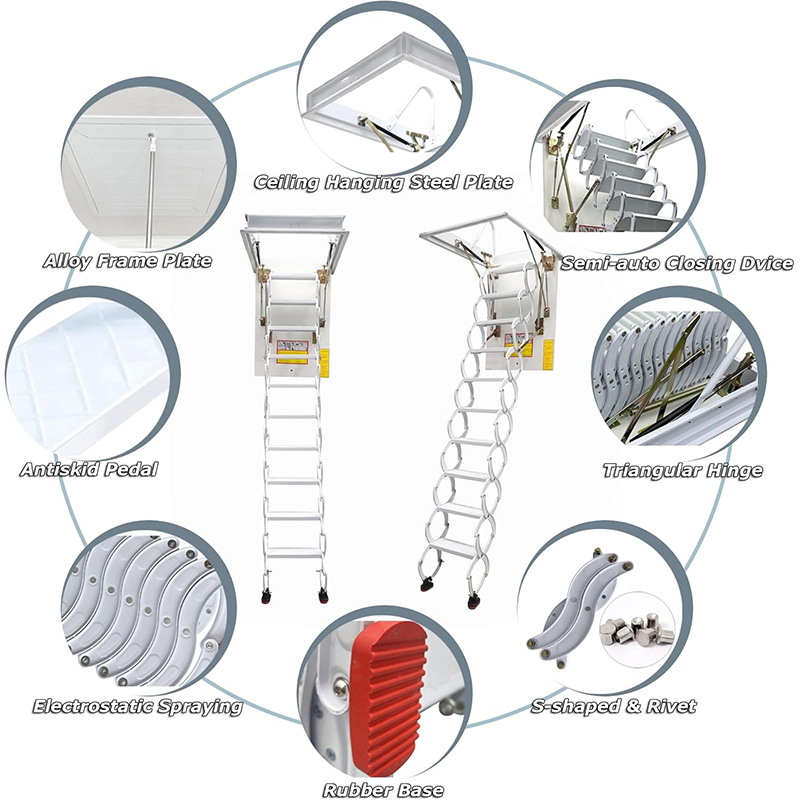 Ceiling Hanging Steel Plate

Alloy Frame Plate

Semi-auto Closing Dvice

Antiskid Pedal

Triangular Hinge

Electrostatic Spraying

S-shaped & Rivet

Rubber Base