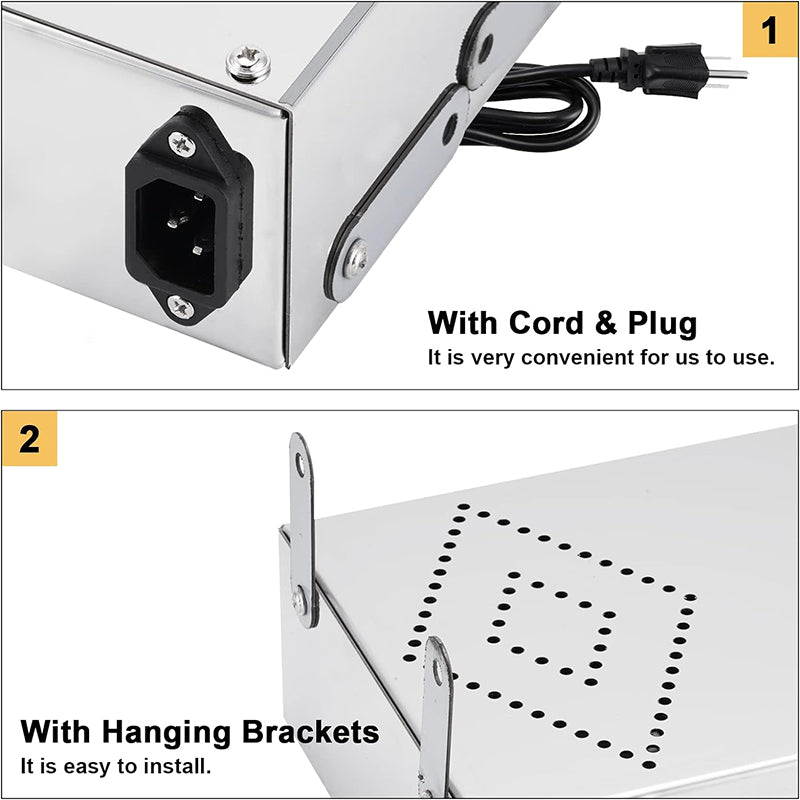 1

With Cord & Plug
It is very convenient for us to use.

2

With Hanging Brackets
It is easy to install.