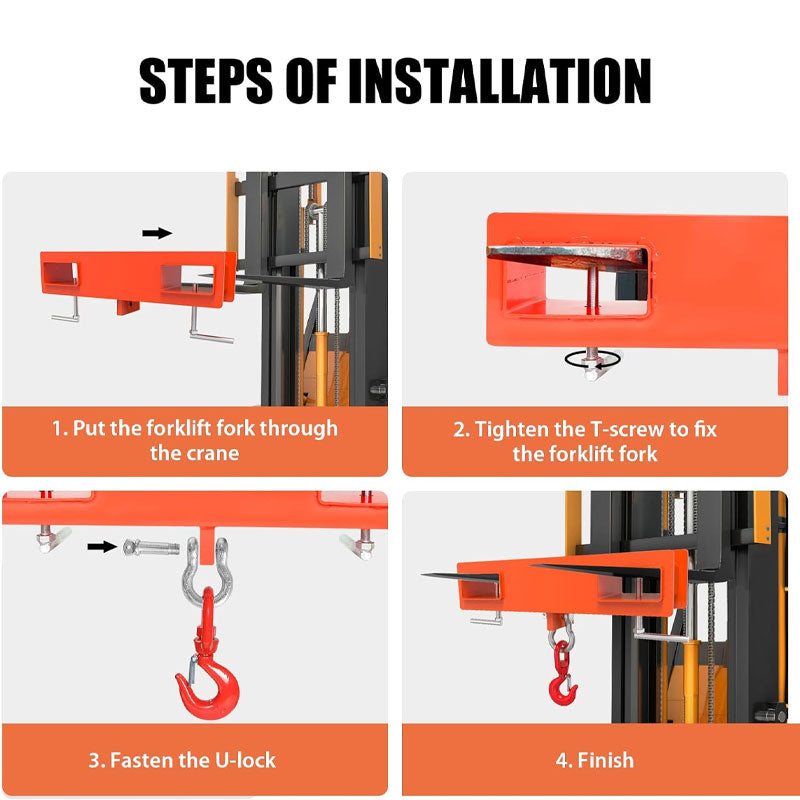 STEPS OF INSTALLATION

1. Put the forklift fork through the crane

2. Tighten the T-screw to fix the forklift fork

3. Fasten the U-lock

4. Finish