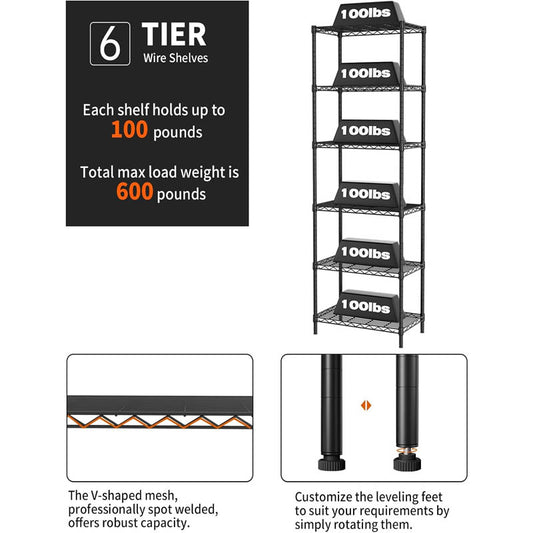 6 TIER
Wire Shelves

Each shelf holds up to
100 pounds

Total max load weight is
600 pounds

100lbs
100lbs
100lbs
100lbs
100lbs
100lbs

The V-shaped mesh, professionally spot welded, offers robust capacity.

Customize the leveling feet to suit your requirements by simply rotating them.