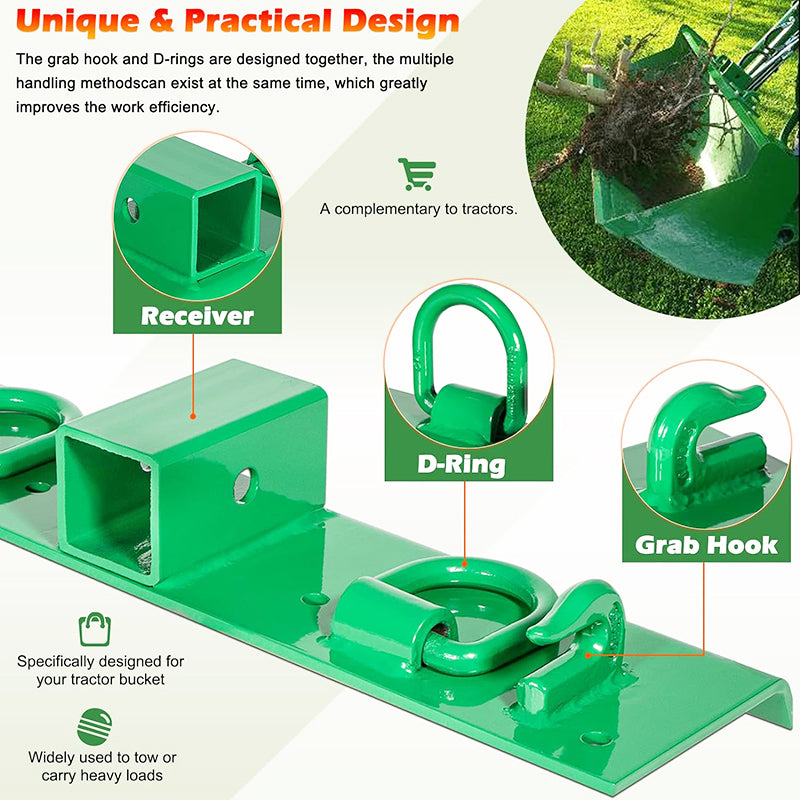 Unique & Practical Design

The grab hook and D-rings are designed together, the multiple handling methodscan exist at the same time, which greatly improves the work efficiency.

A complementary to tractors.

Receiver

D-Ring

Grab Hook

Specifically designed for your tractor bucket

Widely used to tow or carry heavy loads