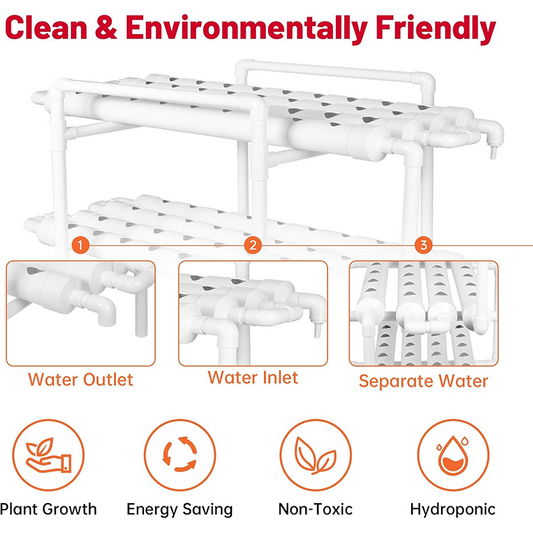 Clean & Environmentally Friendly

1

2

3

Water Outlet

Water Inlet

Separate Water

Plant Growth

Energy Saving

Non-Toxic

Hydroponic