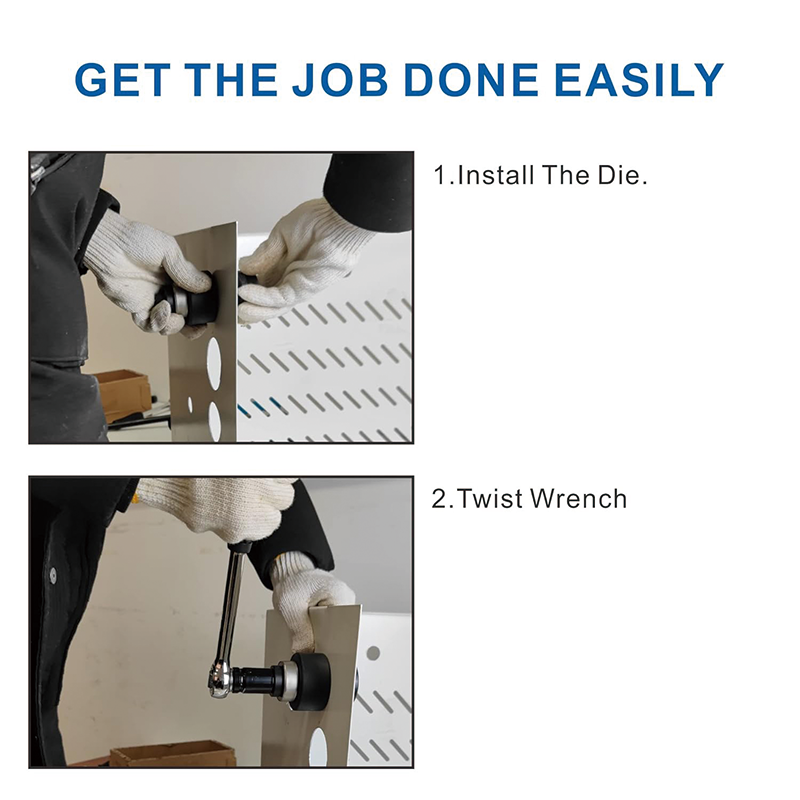 GET THE JOB DONE EASILY

1.Install The Die.

2.Twist Wrench