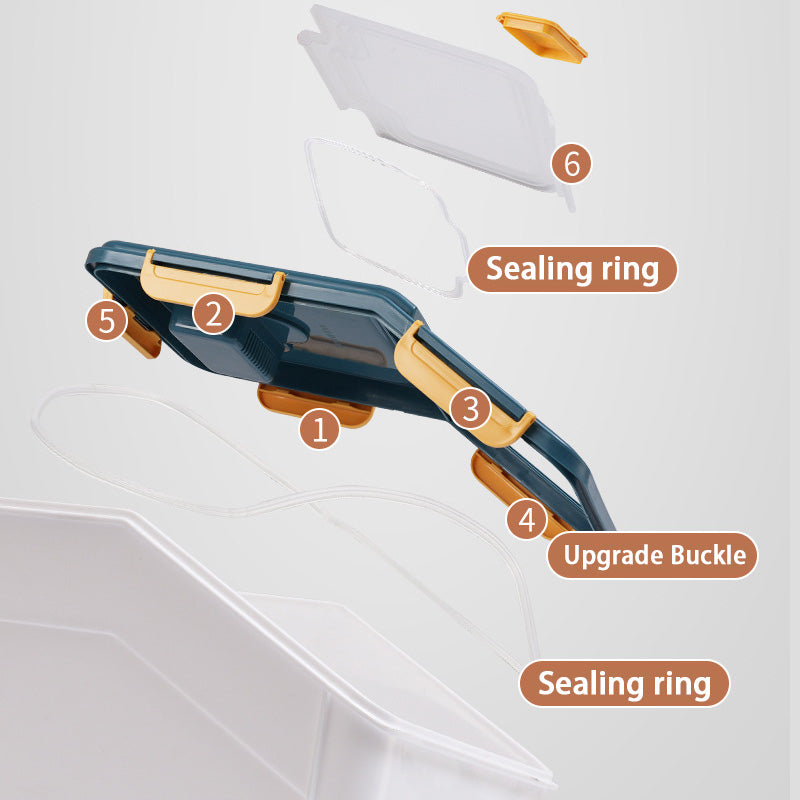 6

Sealing ring

5

2

3

1

4

Upgrade Buckle

Sealing ring