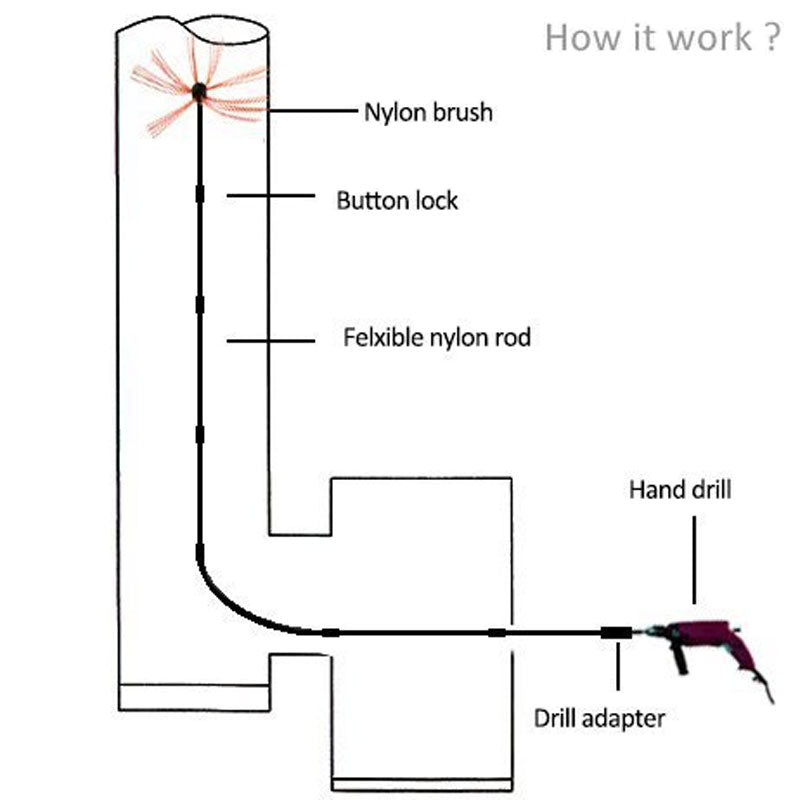 How it work ?

Nylon brush

Button lock

Felxible nylon rod

Hand drill

Drill adapter