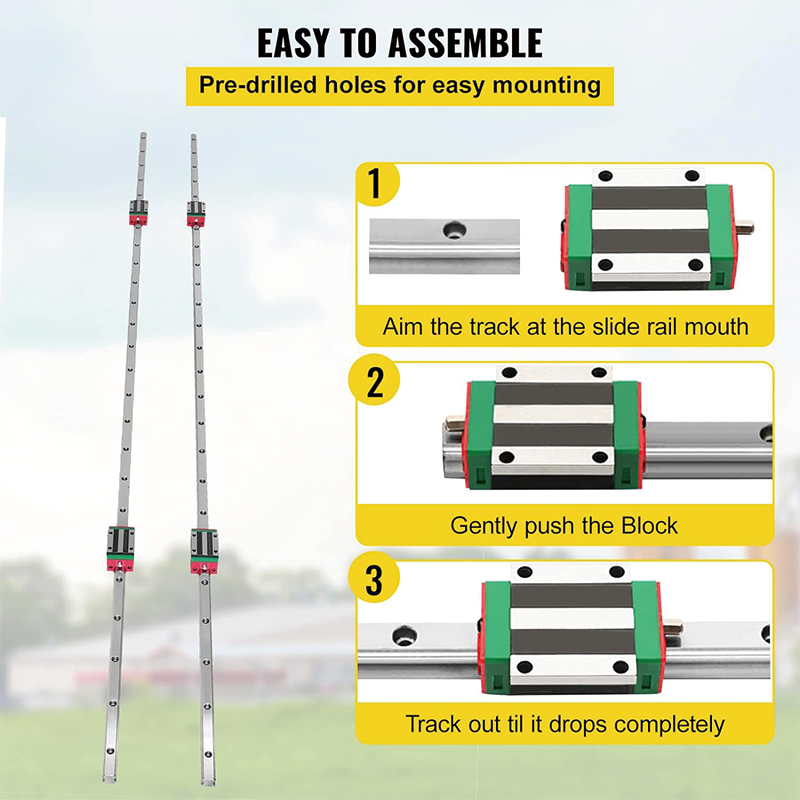 EASY TO ASSEMBLE

Pre-drilled holes for easy mounting

1

Aim the track at the slide rail mouth

2

Gently push the Block

3

Track out til it drops completely