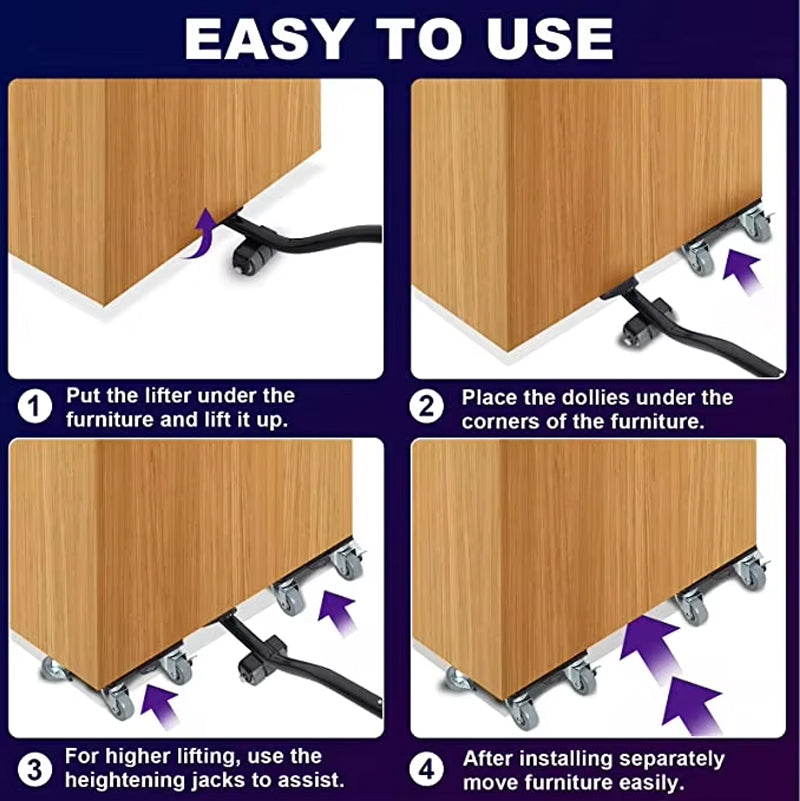 EASY TO USE

1 Put the lifter under the furniture and lift it up.

2 Place the dollies under the corners of the furniture.

3 For higher lifting, use the heightening jacks to assist.

4 After installing separately move furniture easily.