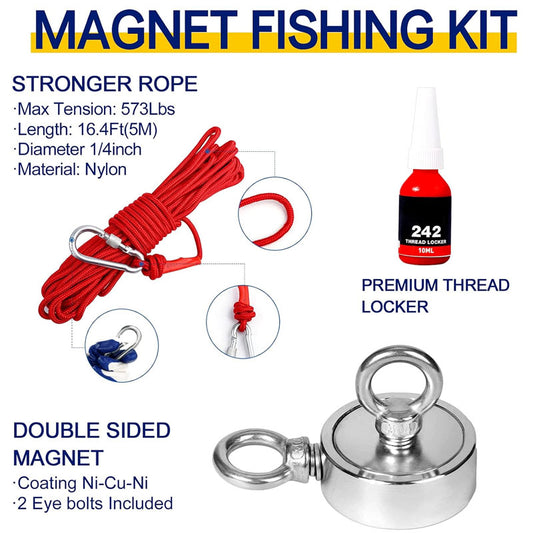 MAGNET FISHING KIT

STRONGER ROPE
·Max Tension: 573Lbs
·Length: 16.4Ft(5M)
·Diameter 1/4inch
·Material: Nylon

242
THREAD LOCKER
10ML

PREMIUM THREAD LOCKER

DOUBLE SIDED MAGNET
·Coating Ni-Cu-Ni
·2 Eye bolts Included