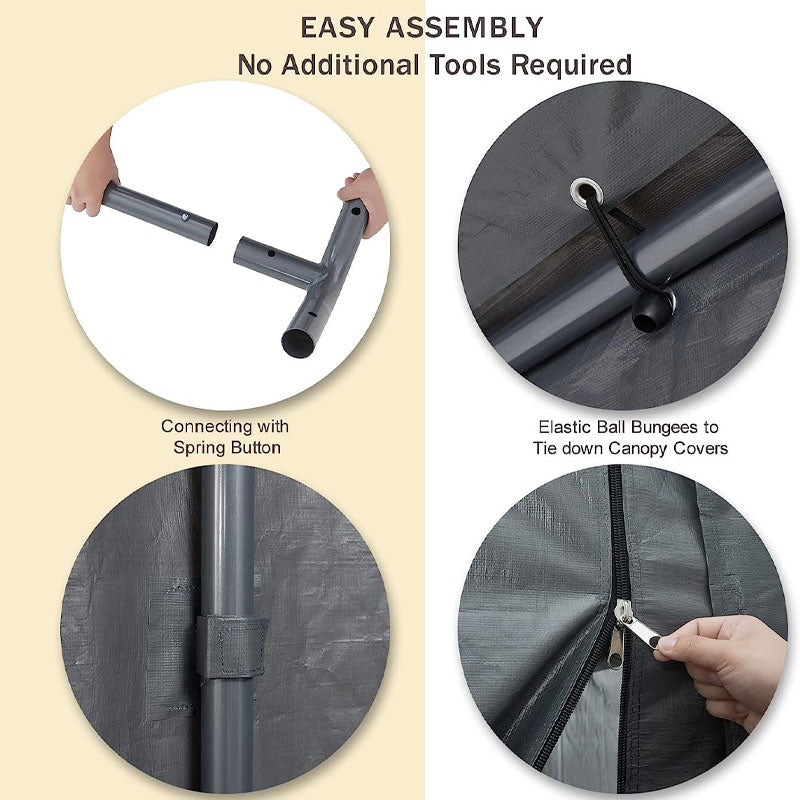 EASY ASSEMBLY
No Additional Tools Required

Connecting with Spring Button

Elastic Ball Bungees to Tie down Canopy Covers