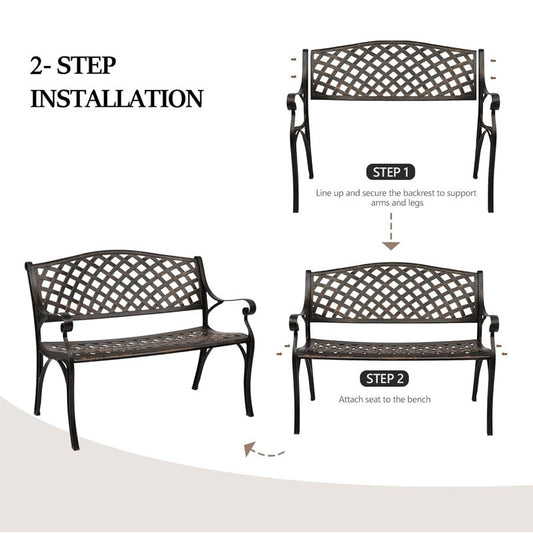 2- STEP
INSTALLATION

STEP 1

Line up and secure the backrest to support arms and legs

STEP 2

Attach seat to the bench