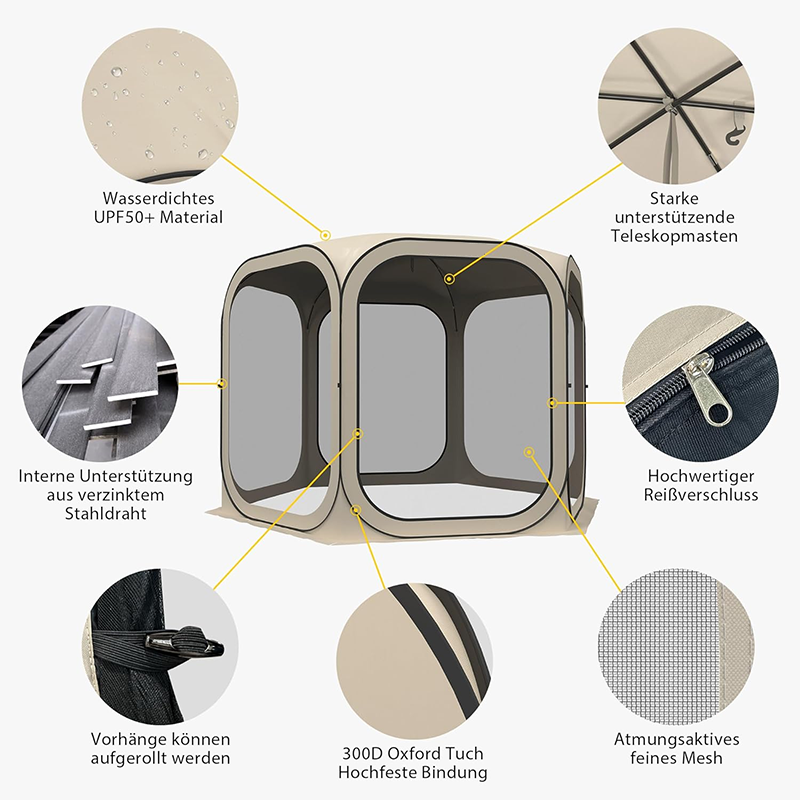 Wasserdichtes UPF50+ Material

Starke unterstützende Teleskopmasten

Interne Unterstützung aus verzinktem Stahldraht

Hochwertiger Reißverschluss

Vorhänge können aufgerollt werden

300D Oxford Tuch Hochfeste Bindung

Atmungsaktives feines Mesh