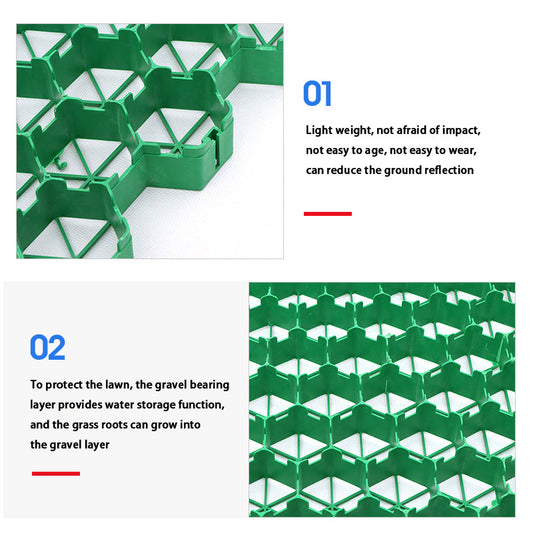 01

Light weight, not afraid of impact, not easy to age, not easy to wear, can reduce the ground reflection

02

To protect the lawn, the gravel bearing layer provides water storage function, and the grass roots can grow into the gravel layer