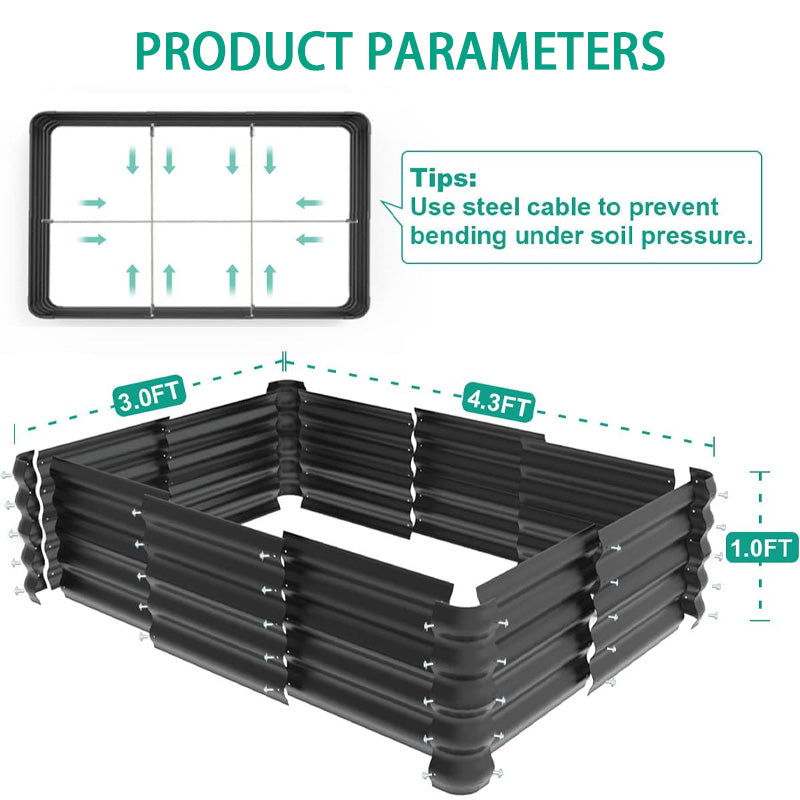 PRODUCT PARAMETERS

Tips:
Use steel cable to prevent bending under soil pressure.

3.0FT

4.3FT

1.0FT