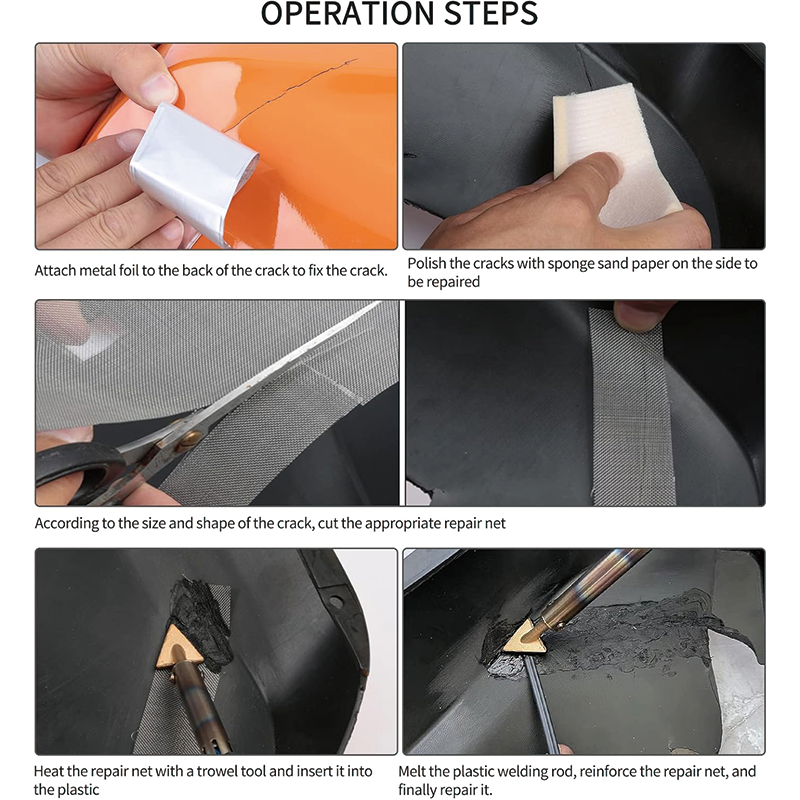 OPERATION STEPS

Attach metal foil to the back of the crack to fix the crack.

Polish the cracks with sponge sand paper on the side to be repaired

According to the size and shape of the crack, cut the appropriate repair net

Heat the repair net with a trowel tool and insert it into the plastic

Melt the plastic welding rod, reinforce the repair net, and finally repair it.