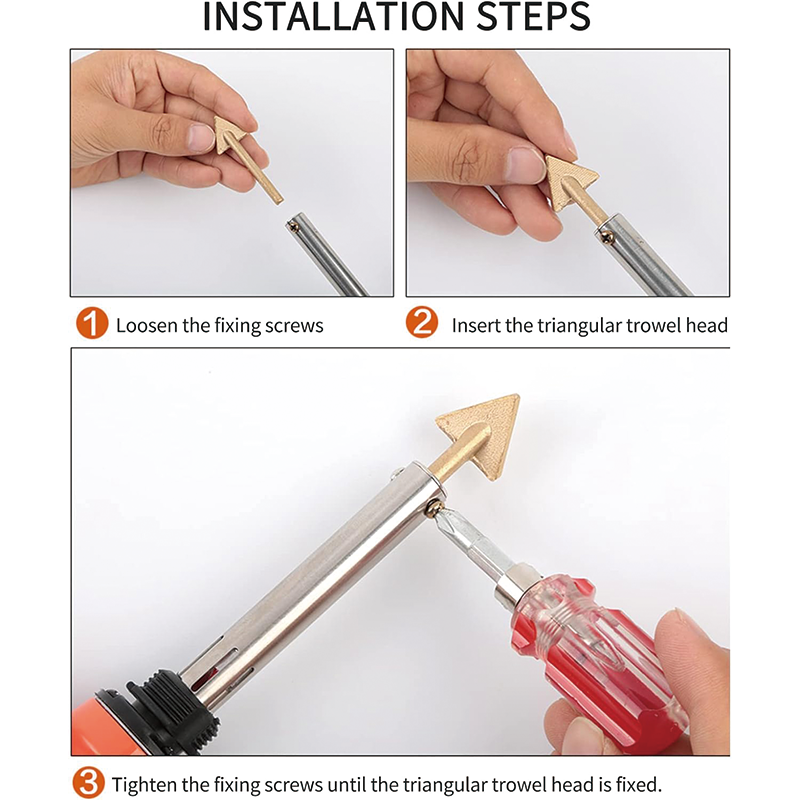 INSTALLATION STEPS

1 Loosen the fixing screws

2 Insert the triangular trowel head

3 Tighten the fixing screws until the triangular trowel head is fixed.