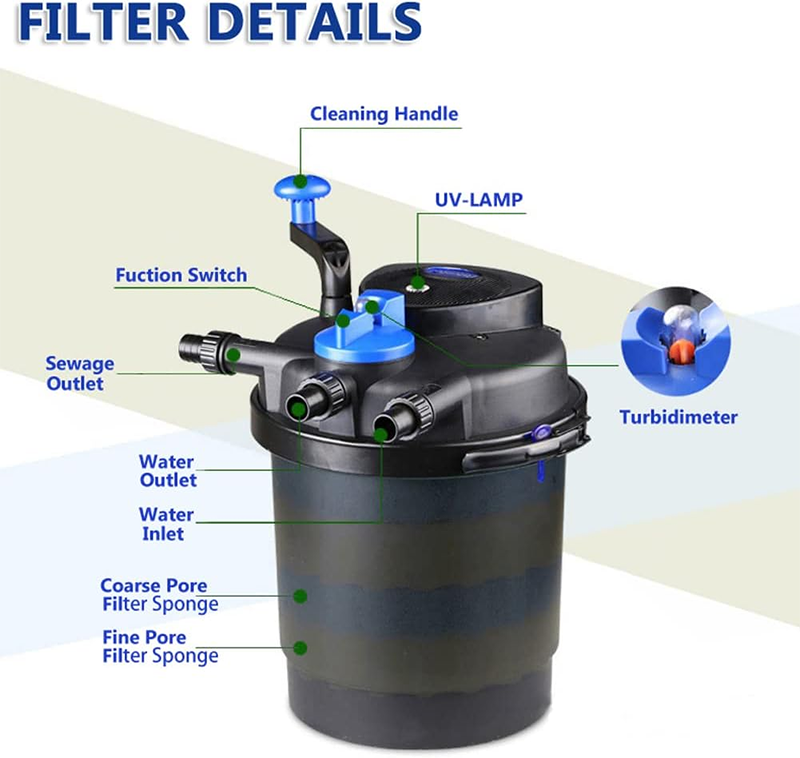 FILTER DETAILS

Cleaning Handle

UV-LAMP

Fuction Switch

Sewage Outlet

Turbidimeter

Water Outlet

Water Inlet

Coarse Pore Filter Sponge

Fine Pore Filter Sponge