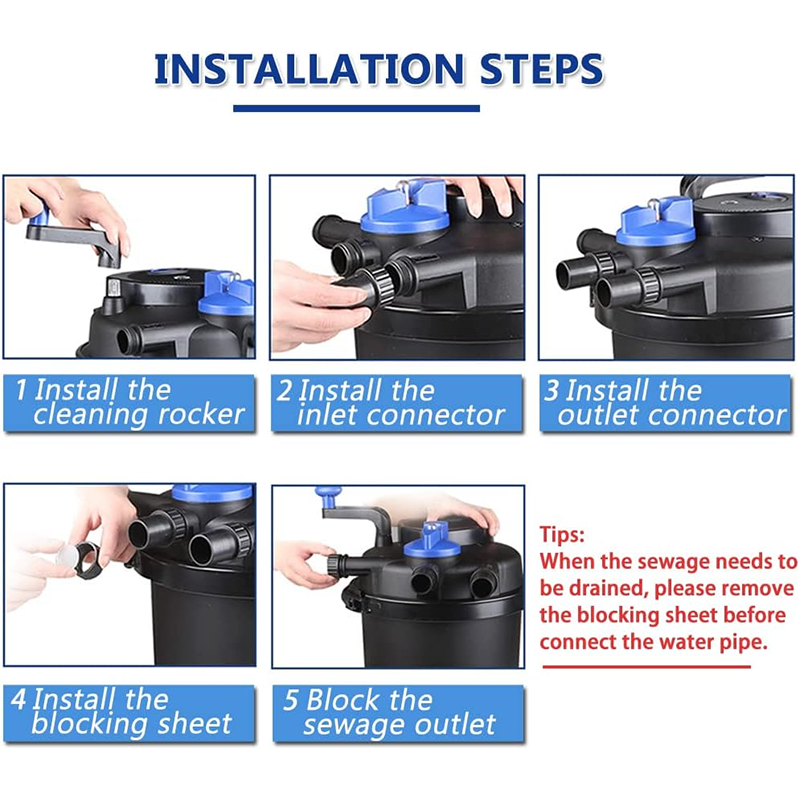 INSTALLATION STEPS

1 Install the cleaning rocker

2 Install the inlet connector

3 Install the outlet connector

4 Install the blocking sheet

5 Block the sewage outlet

Tips:
When the sewage needs to be drained, please remove the blocking sheet before connect the water pipe.