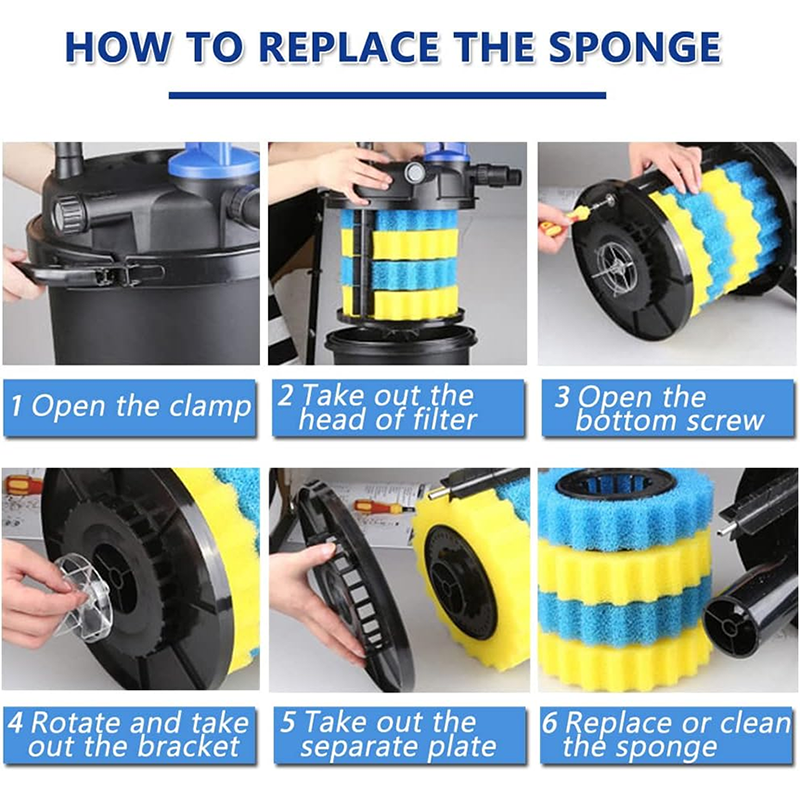 HOW TO REPLACE THE SPONGE

1 Open the clamp

2 Take out the head of filter

3 Open the bottom screw

4 Rotate and take out the bracket

5 Take out the separate plate

6 Replace or clean the sponge