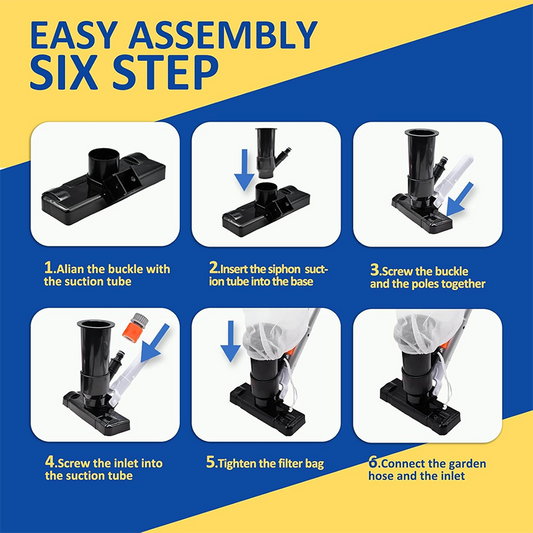 EASY ASSEMBLY
SIX STEP

1.Alian the buckle with the suction tube

2.Insert the siphon suction tube into the base

3.Screw the buckle and the poles together

4.Screw the inlet into the suction tube

5.Tighten the filter bag

6.Connect the garden hose and the inlet