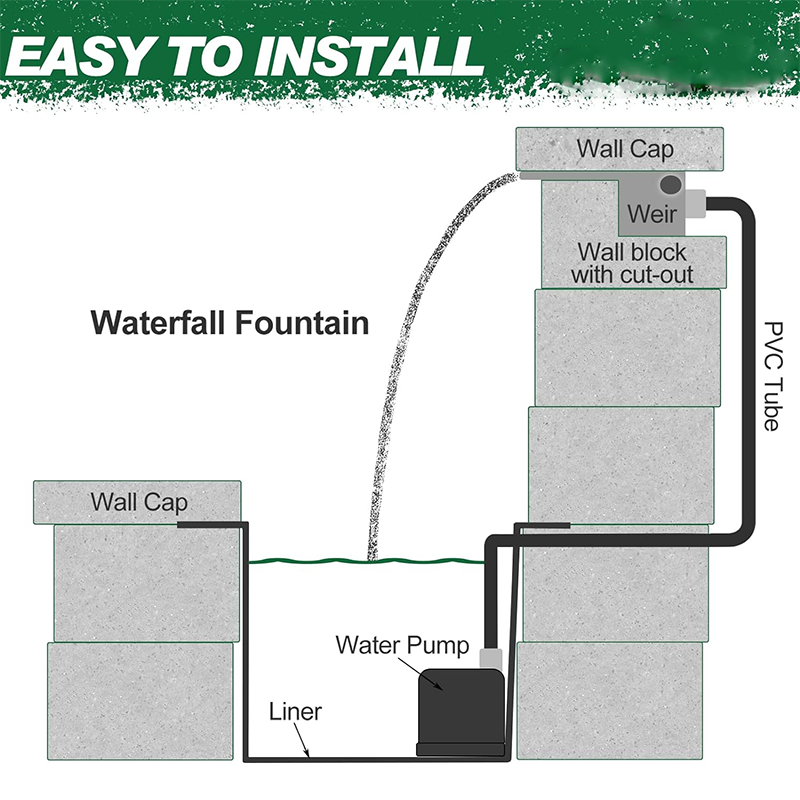 EASY TO INSTALL

Wall Cap

Weir

Wall block with cut-out

Waterfall Fountain

PVC Tube

Wall Cap

Water Pump

Liner