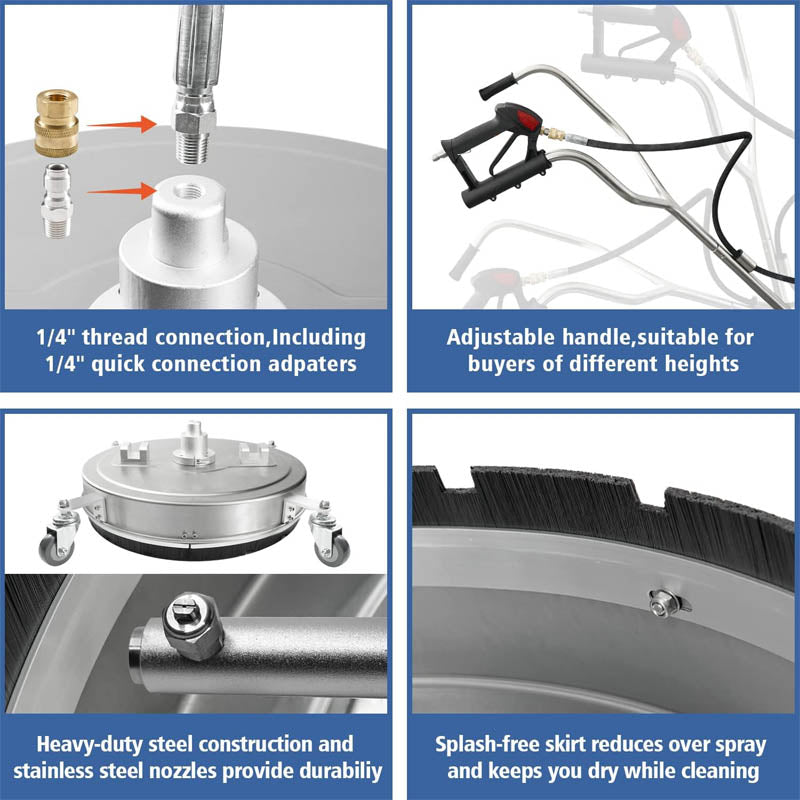 1/4" thread connection,Including 1/4" quick connection adpaters

Adjustable handle,suitable for buyers of different heights

Heavy-duty steel construction and stainless steel nozzles provide durabiliy

Splash-free skirt reduces over spray and keeps you dry while cleaning