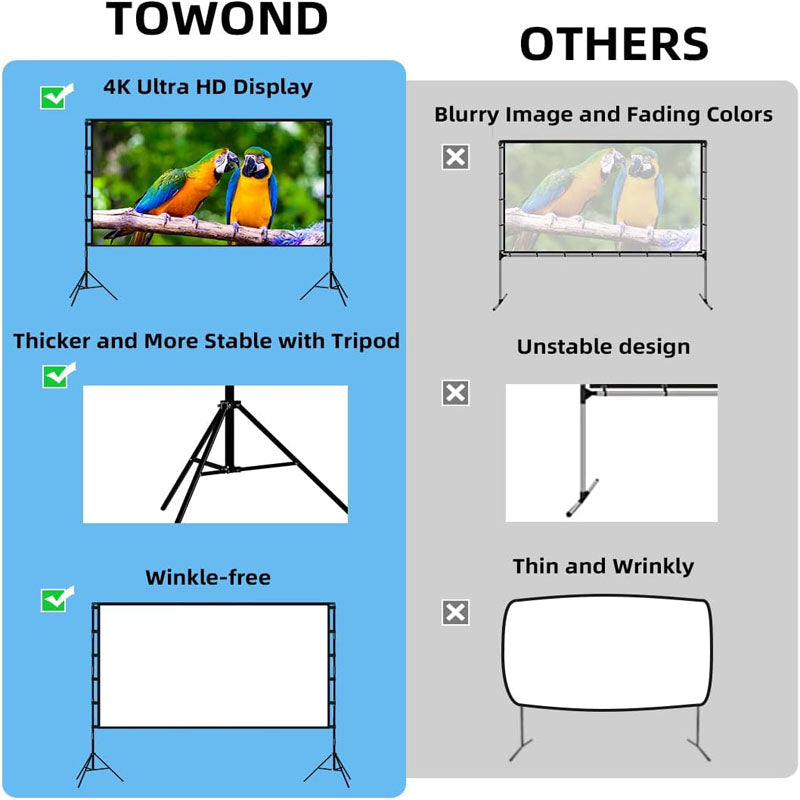 TOWOND

4K Ultra HD Display

Thicker and More Stable with Tripod

Winkle-free

OTHERS

Blurry Image and Fading Colors

Unstable design

Thin and Wrinkly