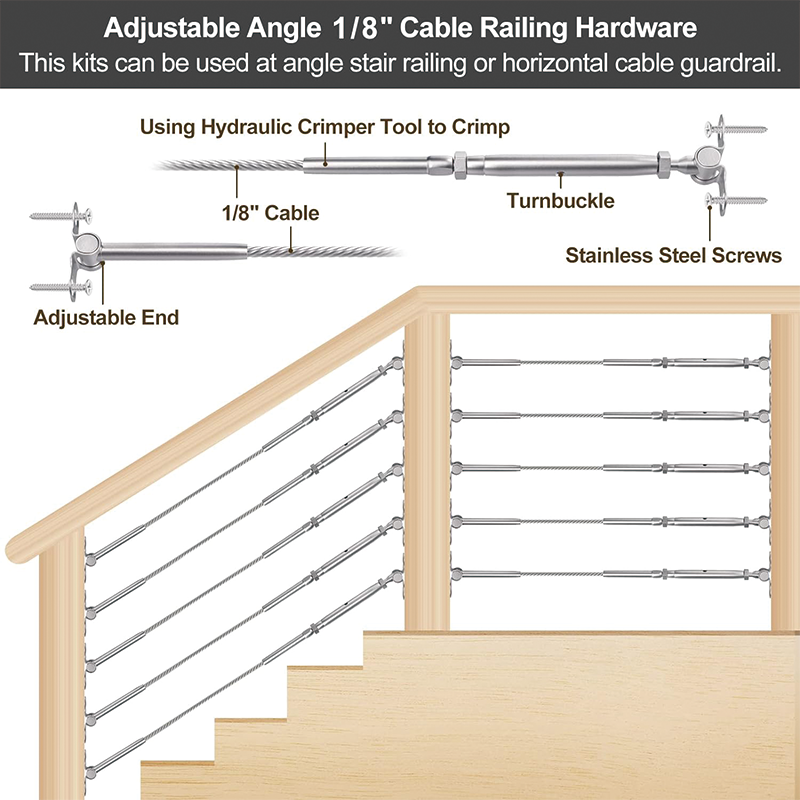 Adjustable Angle 1/8'' Cable Railing Hardware
This kits can be used at angle stair railing or horizontal cable guardrail.

Using Hydraulic Crimper Tool to Crimp

1/8'' Cable

Turnbuckle

Stainless Steel Screws

Adjustable End