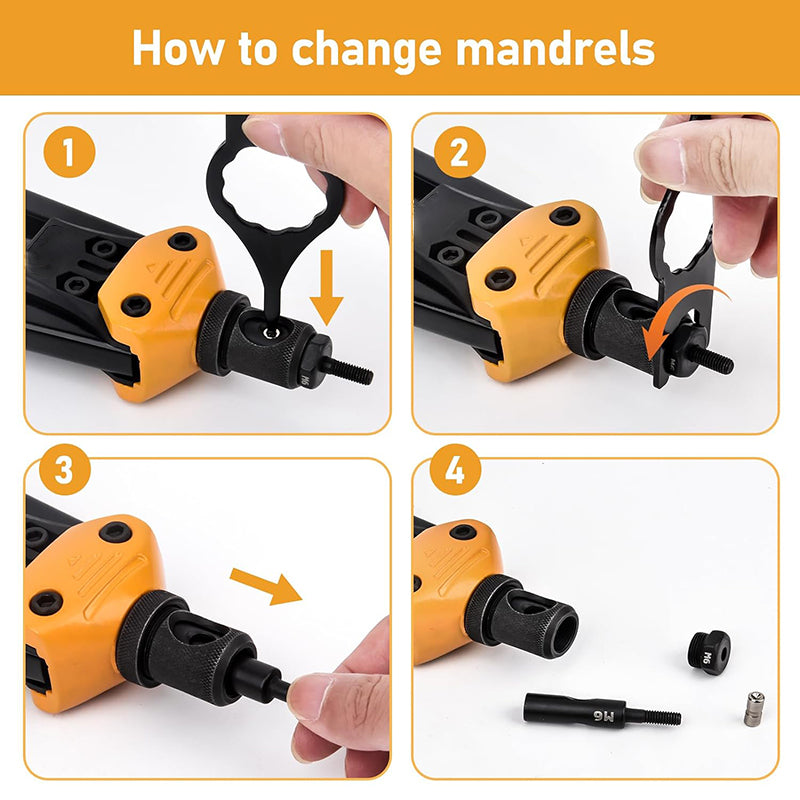 How to change mandrels

1

M6

2

3

4

M6

M6