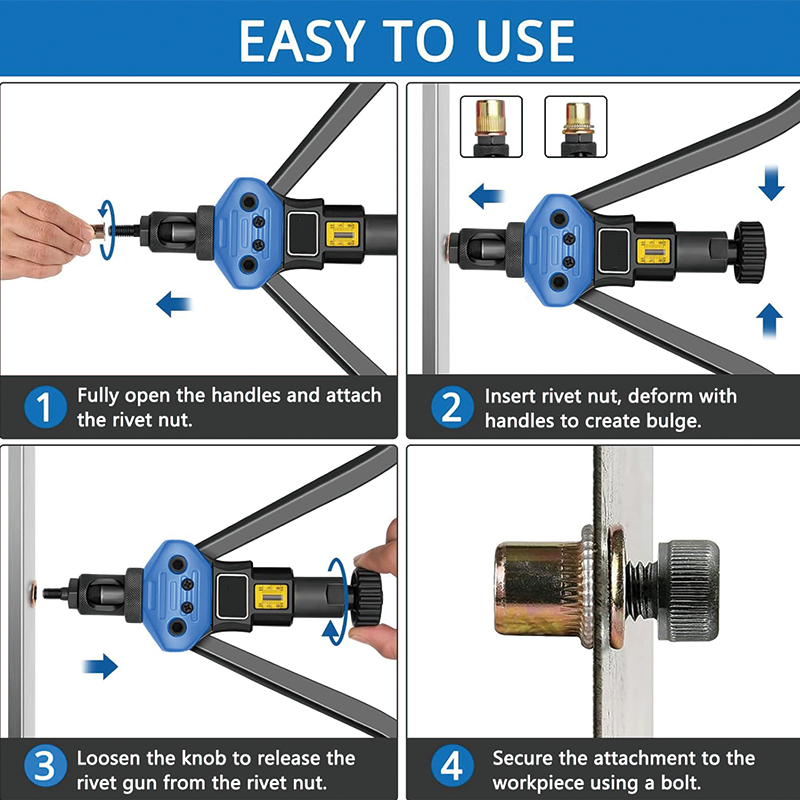 EASY TO USE

1 Fully open the handles and attach the rivet nut.

2 Insert rivet nut, deform with handles to create bulge.

3 Loosen the knob to release the rivet gun from the rivet nut.

4 Secure the attachment to the workpiece using a bolt.