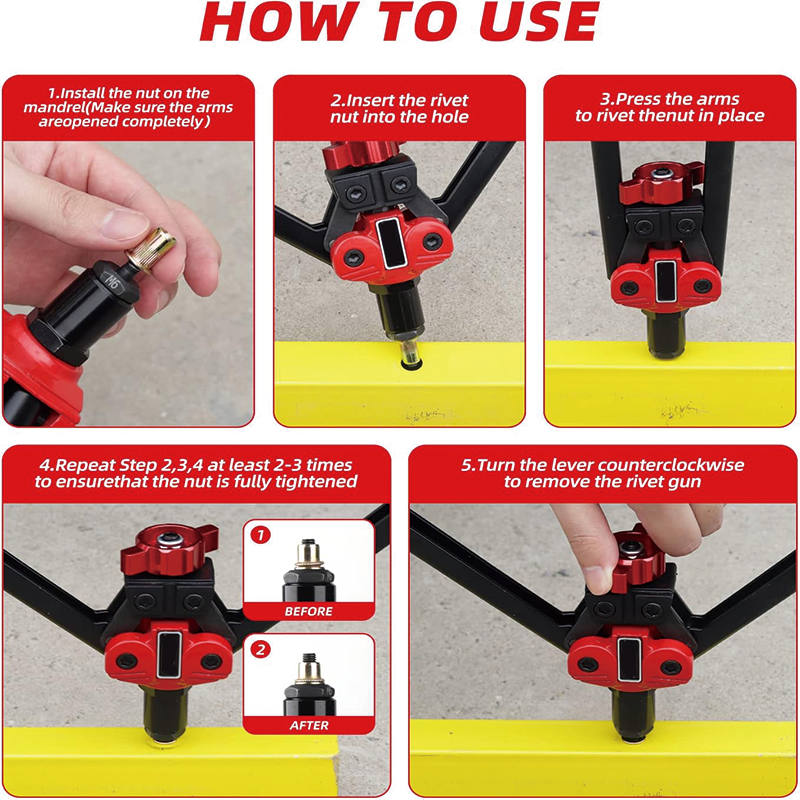 HOW TO USE

1.Install the nut on the mandrel(Make sure the arms areopened completely)

M6

2.Insert the rivet nut into the hole

3.Press the arms to rivet thenut in place

4.Repeat Step 2,3,4 at least 2-3 times to ensurethat the nut is fully tightened

1

BEFORE

2

AFTER

5.Turn the lever counterclockwise to remove the rivet gun