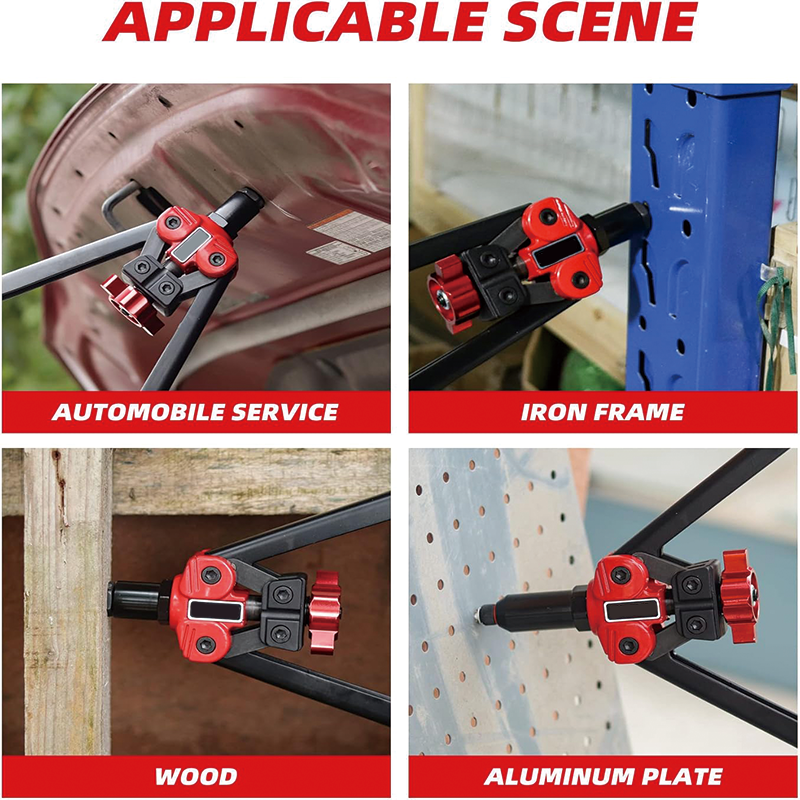 APPLICABLE SCENE

AUTOMOBILE SERVICE

IRON FRAME

WOOD

ALUMINUM PLATE