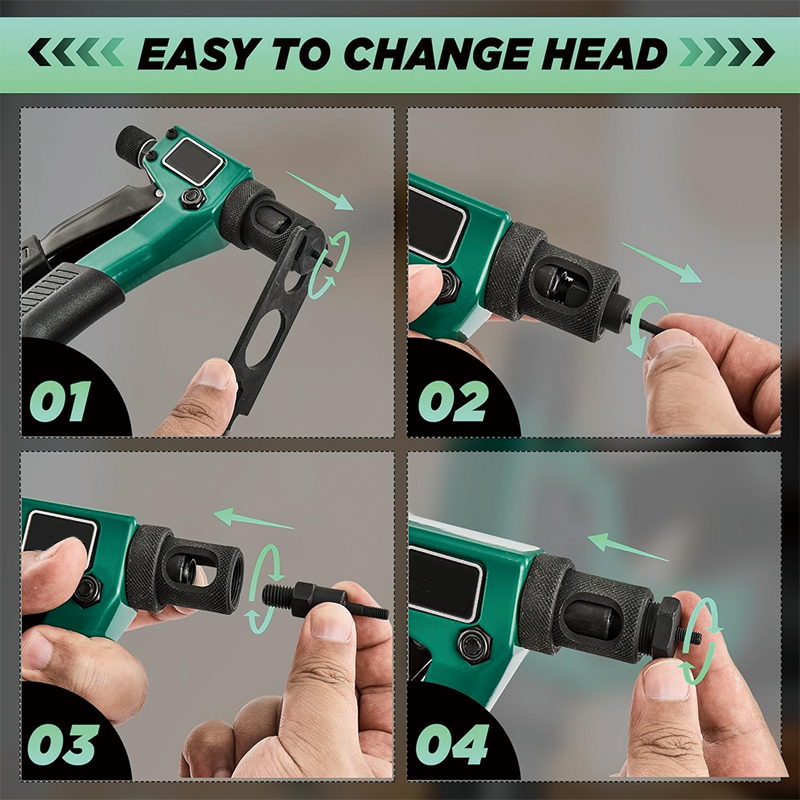 EASY TO CHANGE HEAD

01

02

03

04