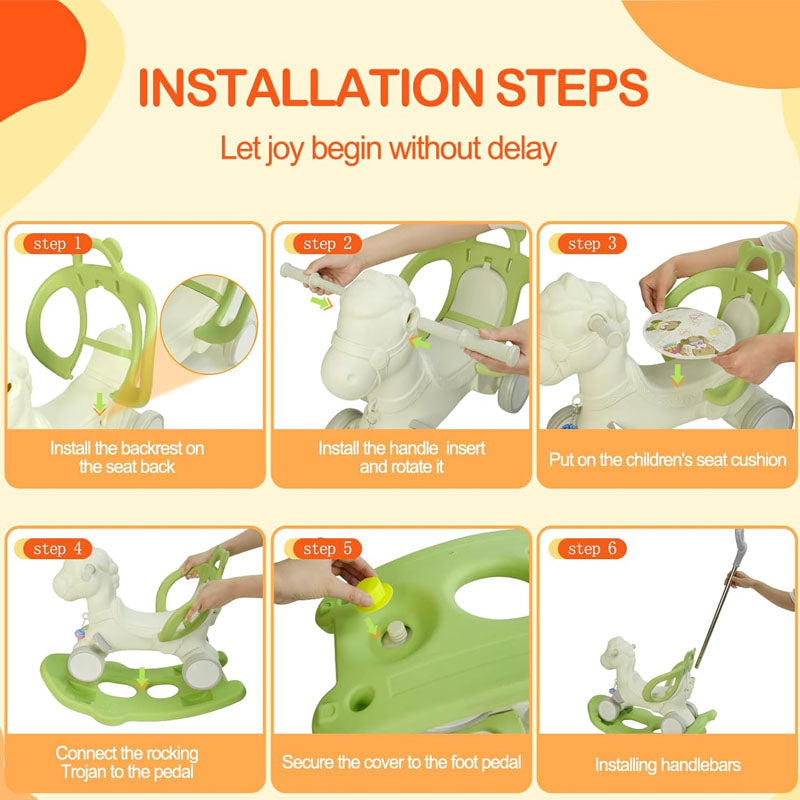 INSTALLATION STEPS

Let joy begin without delay

step 1

Install the backrest on the seat back

step 2

Install the handle insert and rotate it

step 3

Put on the children's seat cushion

step 4

Connect the rocking Trojan to the pedal

step 5

Secure the cover to the foot pedal

step 6

Installing handlebars