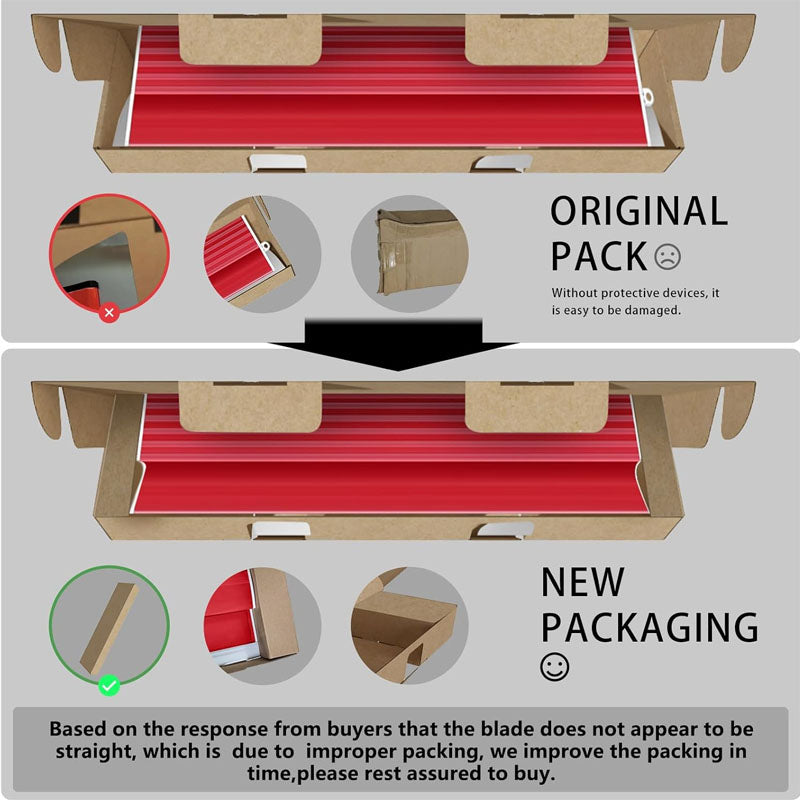 ORIGINAL PACK ☹

Without protective devices, it is easy to be damaged.

NEW PACKAGING ☺

Based on the response from buyers that the blade does not appear to be straight, which is due to improper packing, we improve the packing in time,please rest assured to buy.