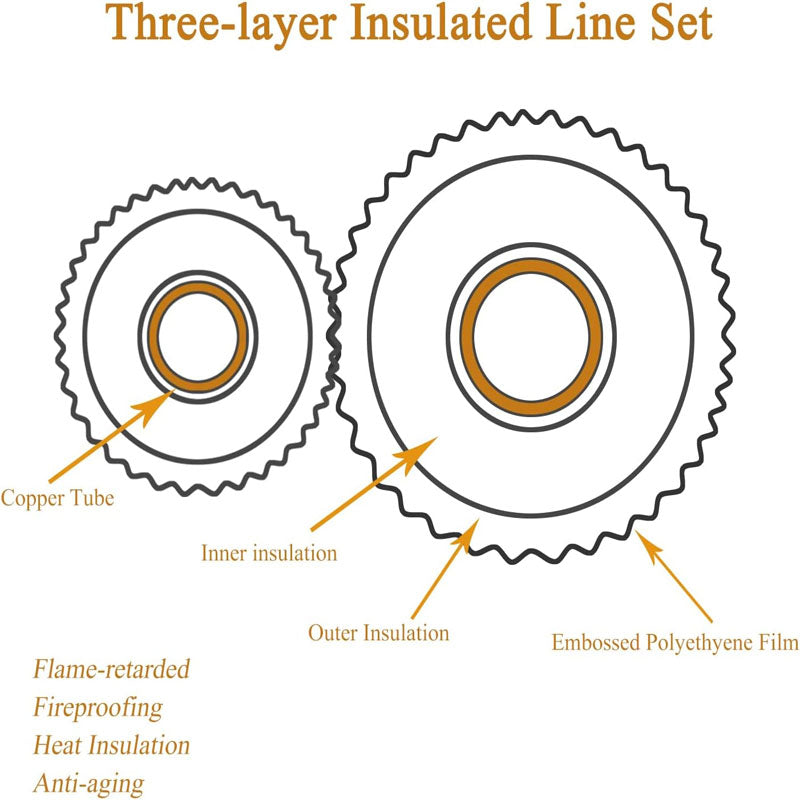 Three-layer Insulated Line Set

Copper Tube

Inner insulation

Outer Insulation

Embossed Polyethyene Film

Flame-retarded
Fireproofing
Heat Insulation
Anti-aging